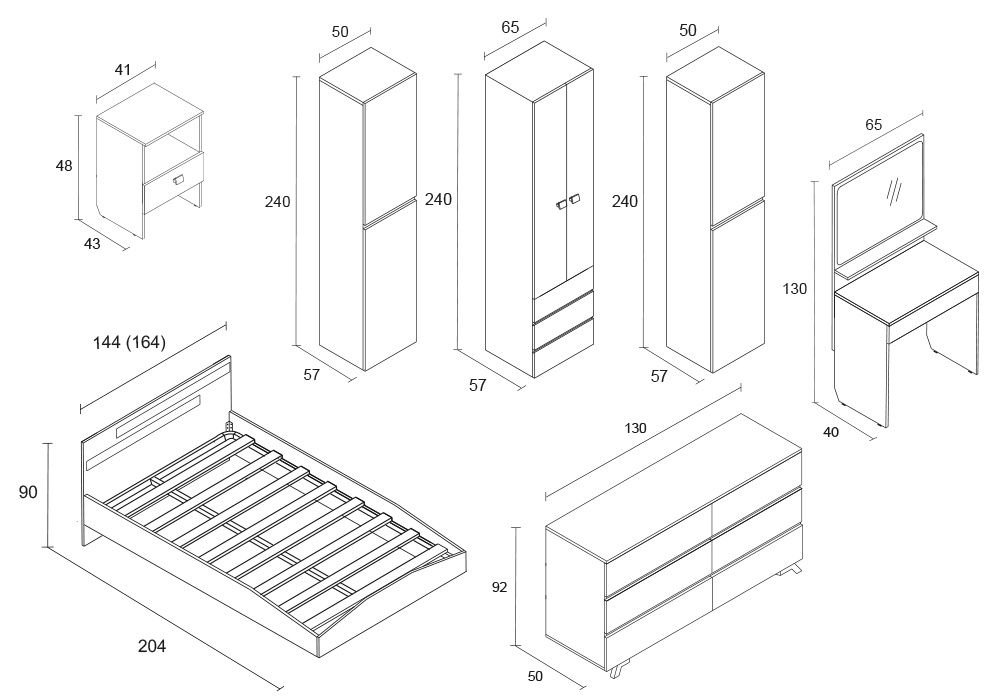 41
48
43
50
240
57
65
240
57
50
240
57
65
130
40
144 (164)
90
204
130
92
50